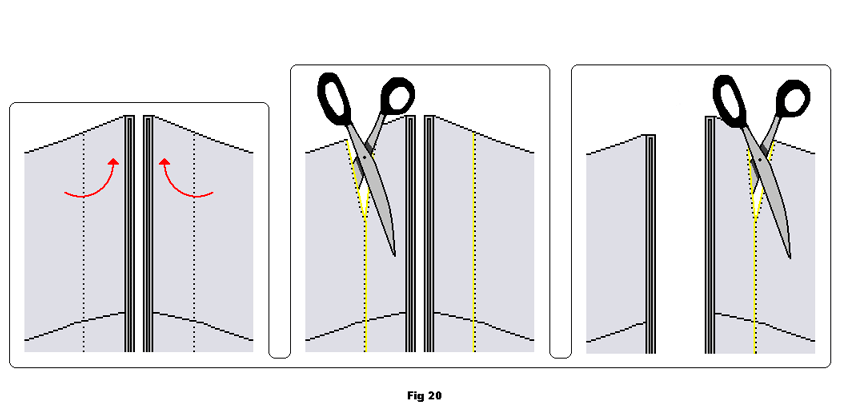 Fig 20