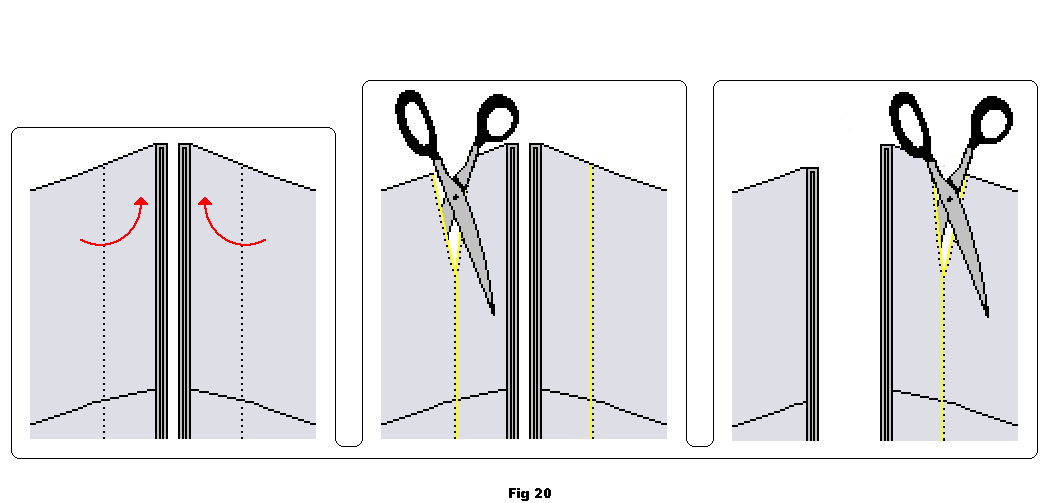 Fig 20