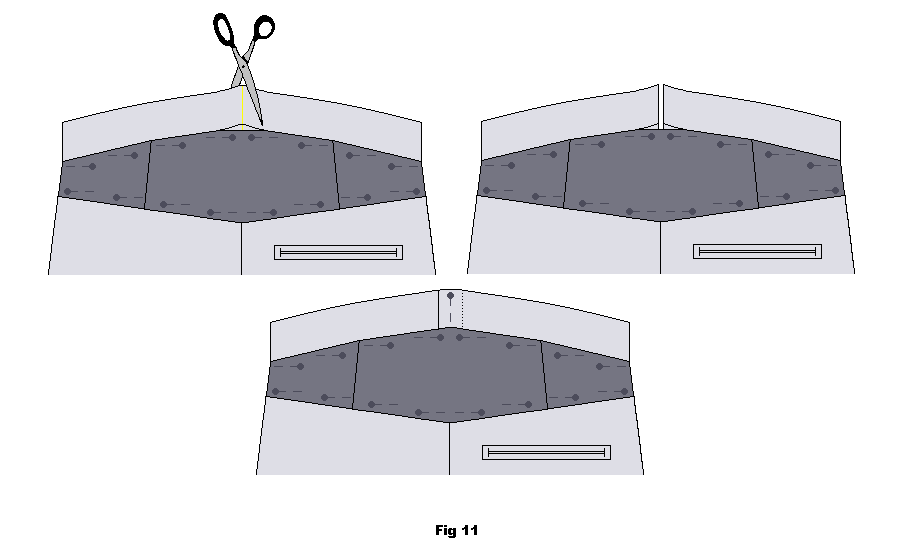 Fig 11